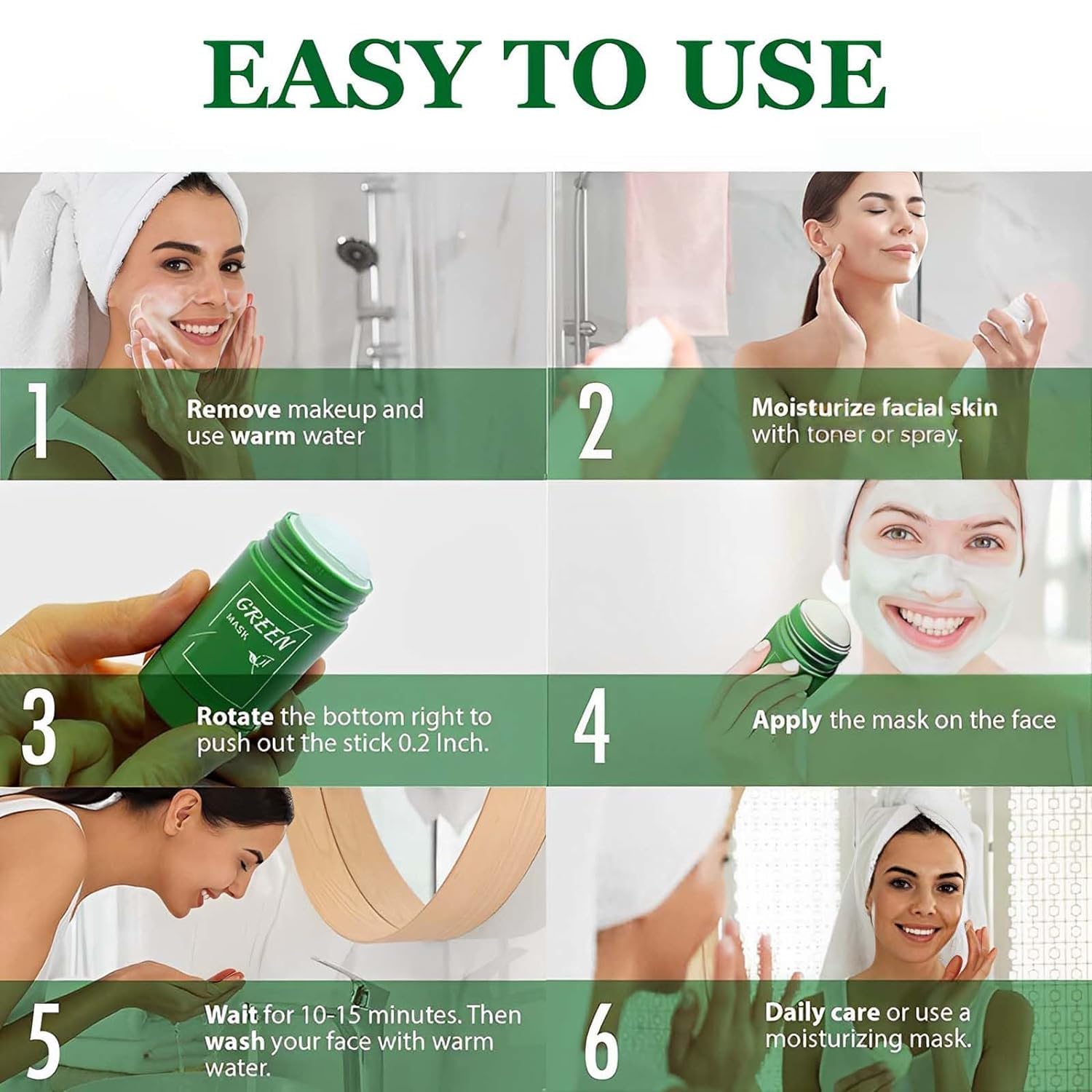 EASY TO USE

1
Remove makeup and use warm water

2
Moisturize facial skin with toner or spray.

GREEN
MASK

3
Rotate the bottom right to push out the stick 0.2 Inch.

4
Apply the mask on the face

5
Wait for 10-15 minutes. Then wash your face with warm water.

6
Daily care or use a moisturizing mask.